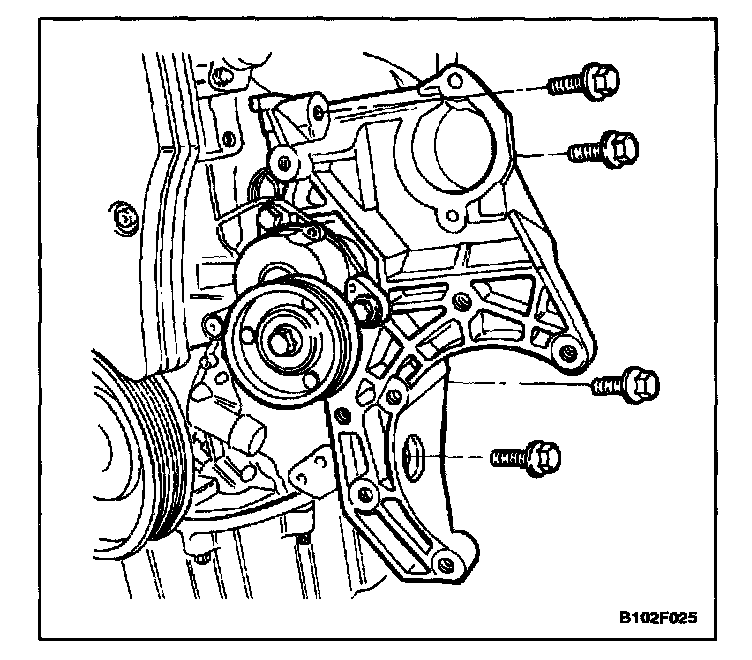 B102F025