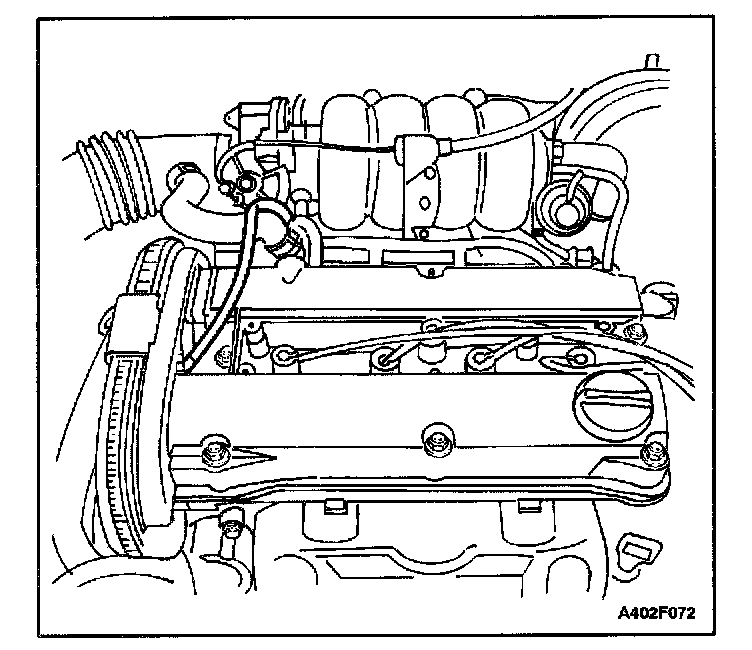 A402F072