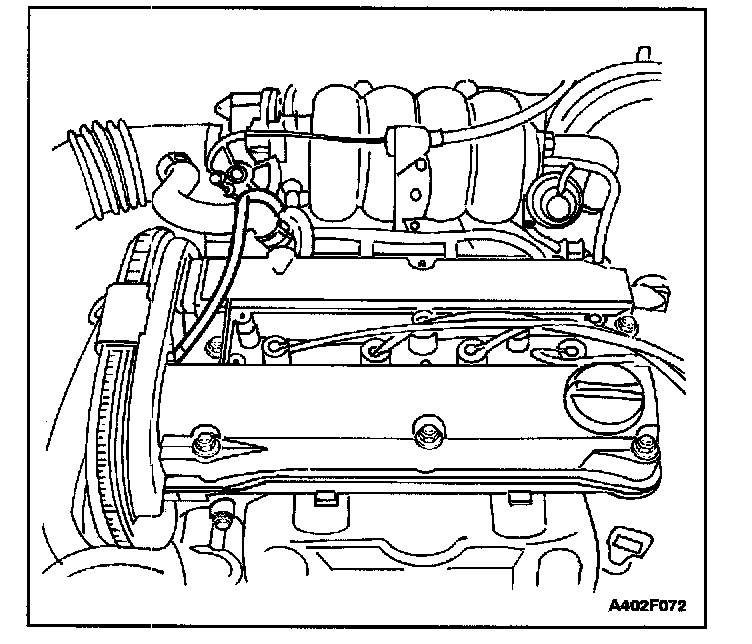 A402F072