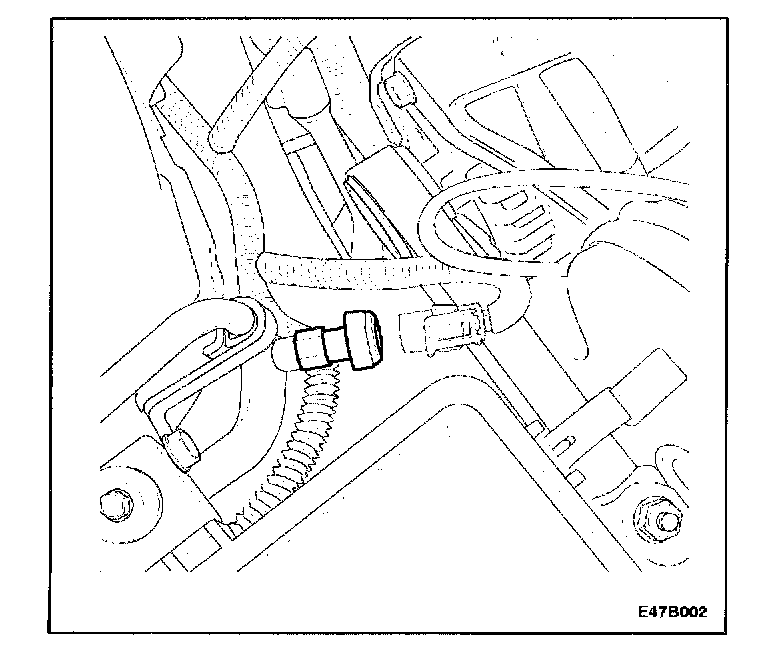 E47B002