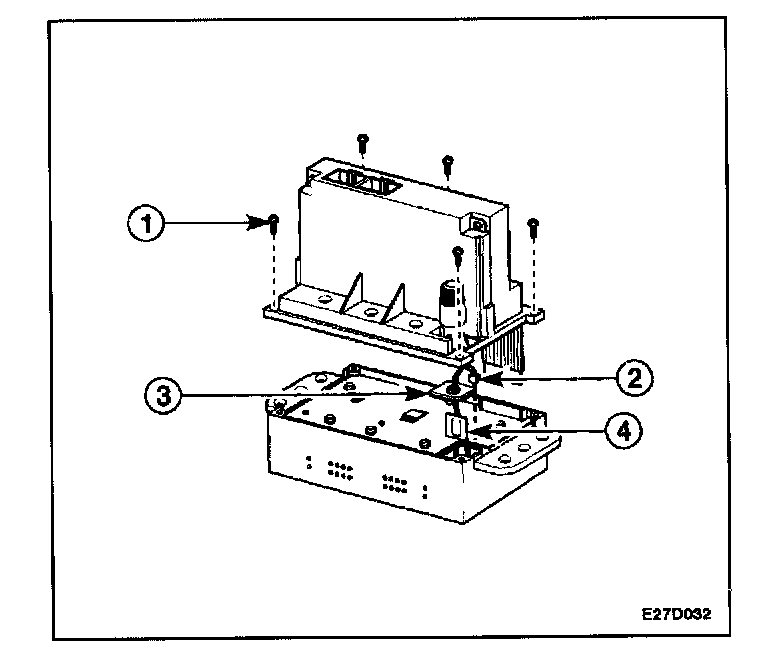 1
2
3
4
E27D032