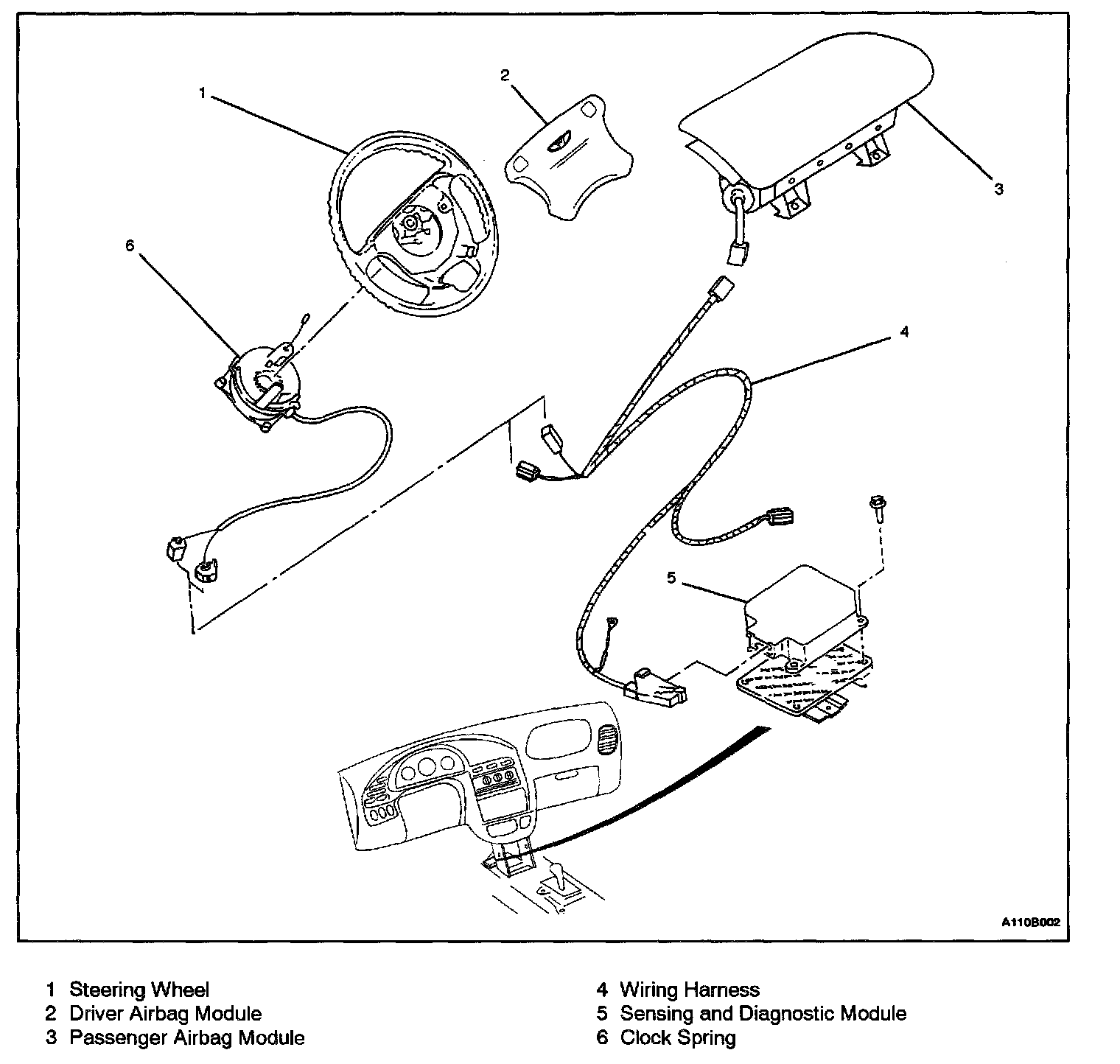 1
2
3
6
4
5
A110B002

1 Steering Wheel
2 Driver Airbag Module
3 Passenger Airbag Module

4 Wiring Harness
5 Sensing and Diagnostic Module
6 Clock Spring