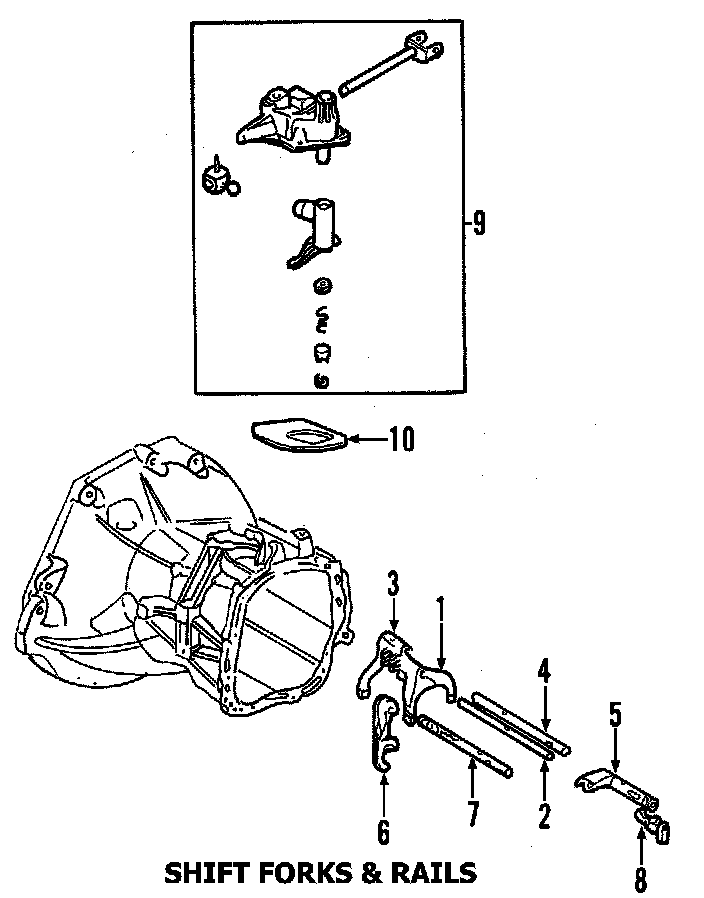 9

10

3

1

4

5

6

7

2

8

SHIFT FORKS & RAILS