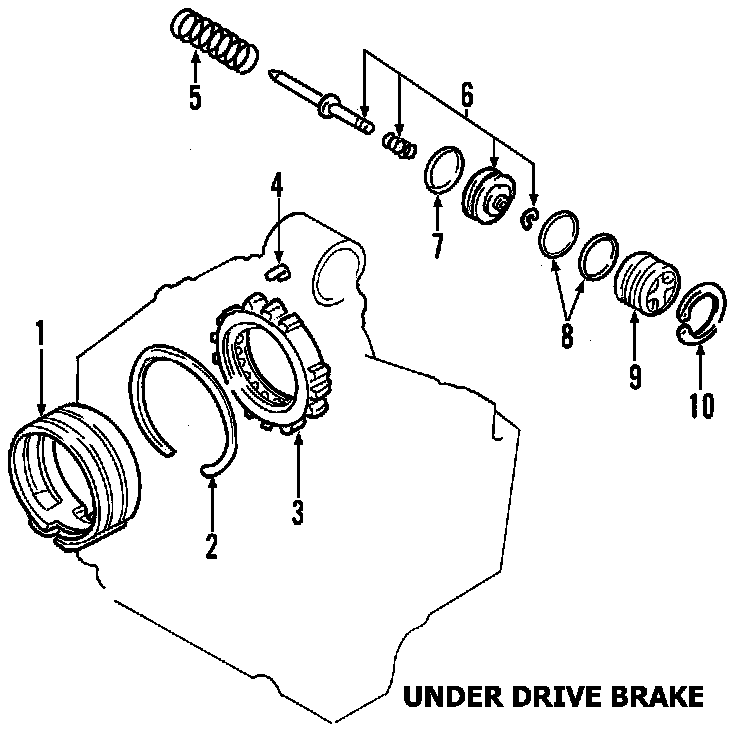 5
6
4
7
8
9
10
1
2
3
UNDER DRIVE BRAKE