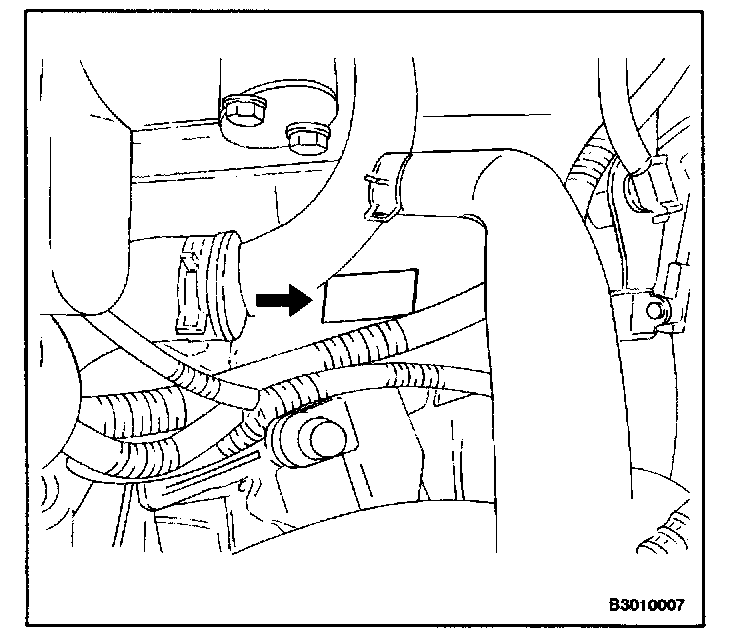 B3010007