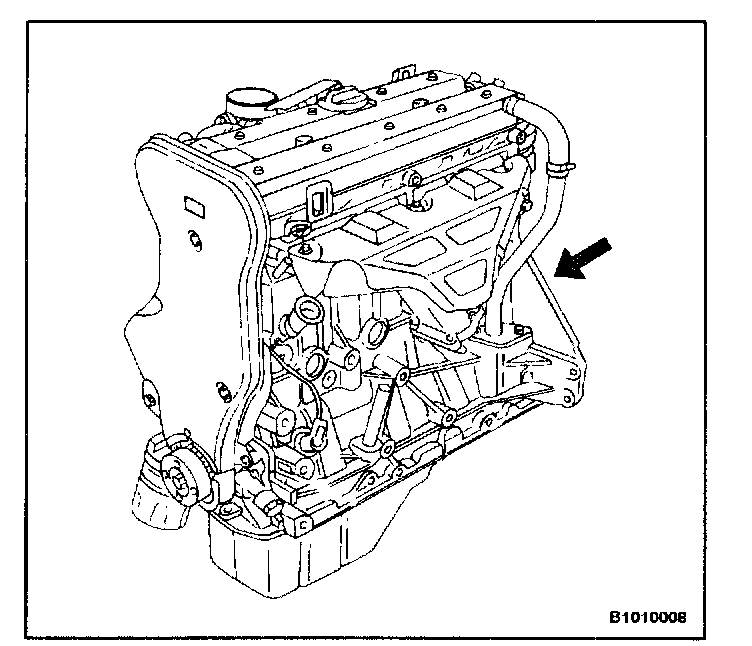 B1010008