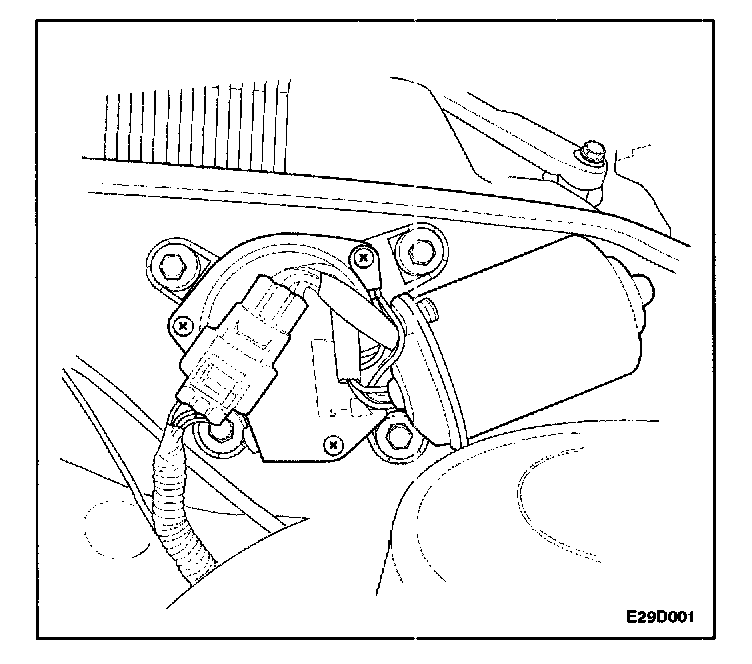 E29D001