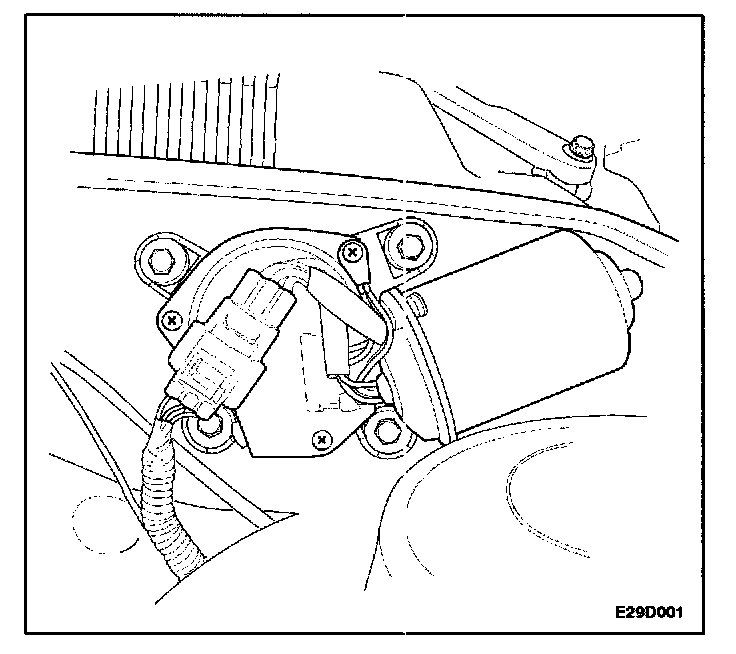 E29D001