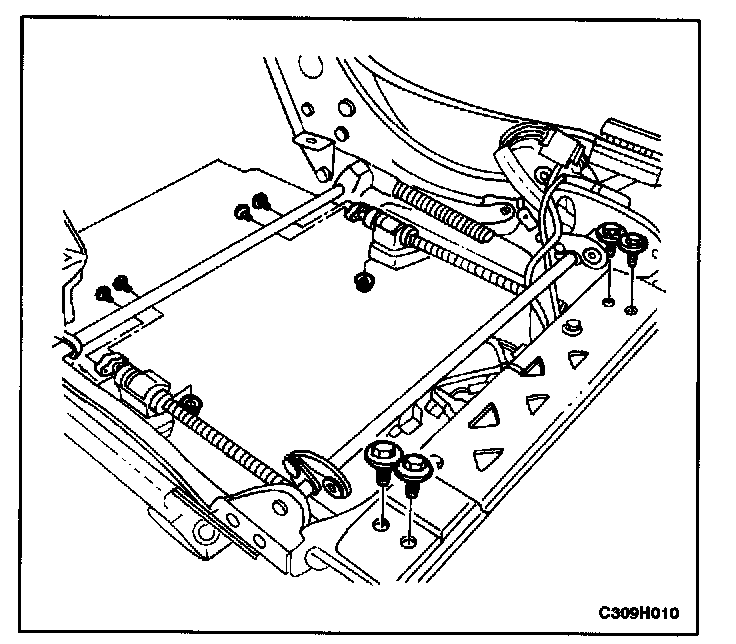 C309H010