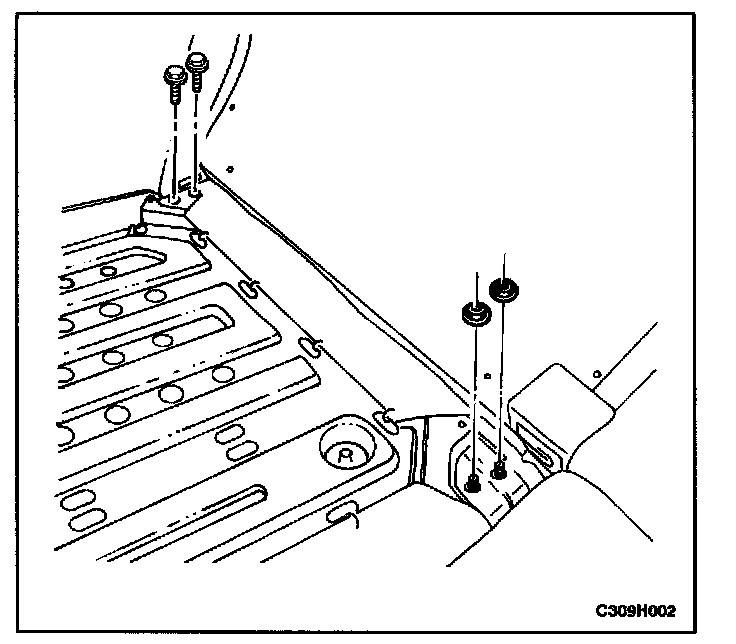 R

C309H002