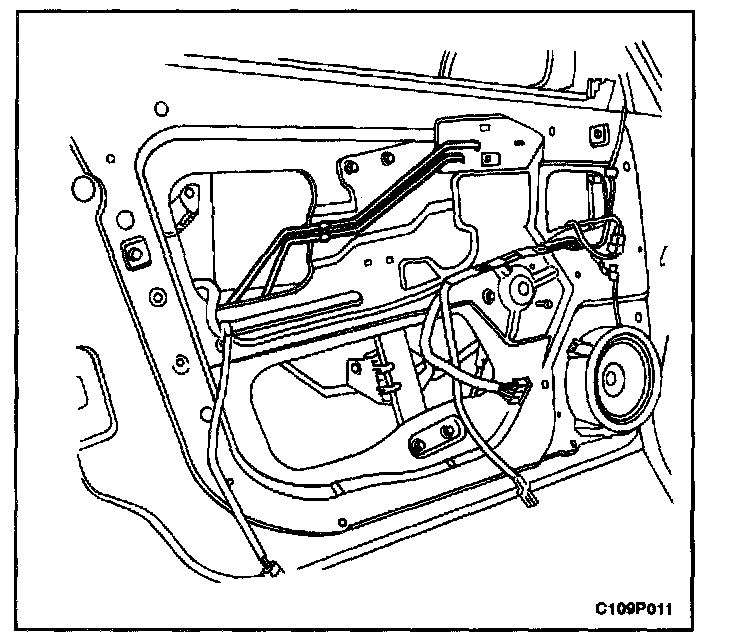 C109P011