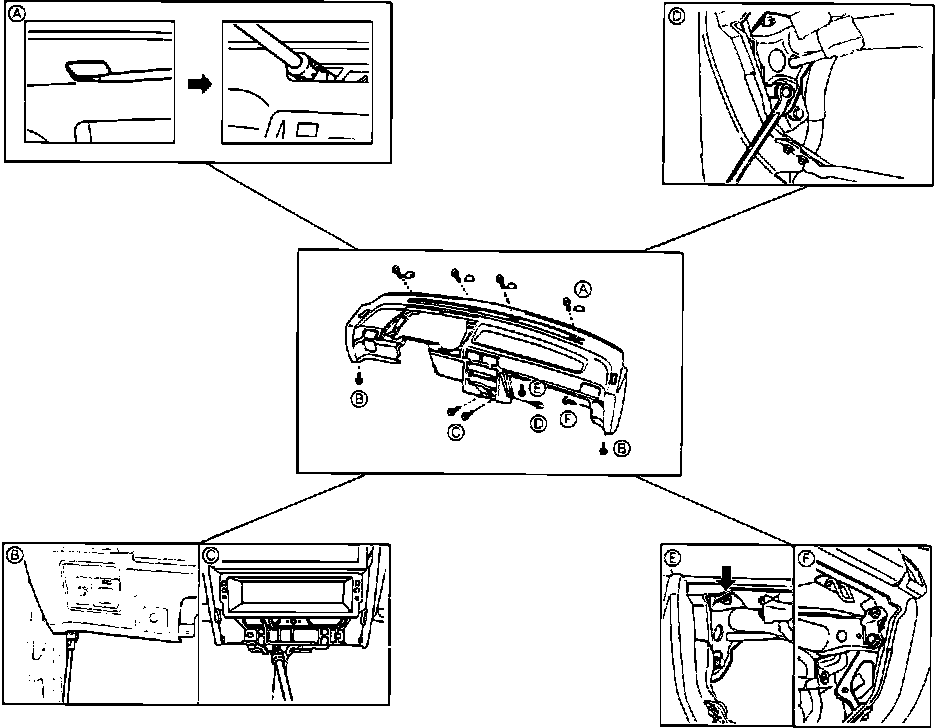 A

D

A

B

E

C

D

F

B

B

C

E

F