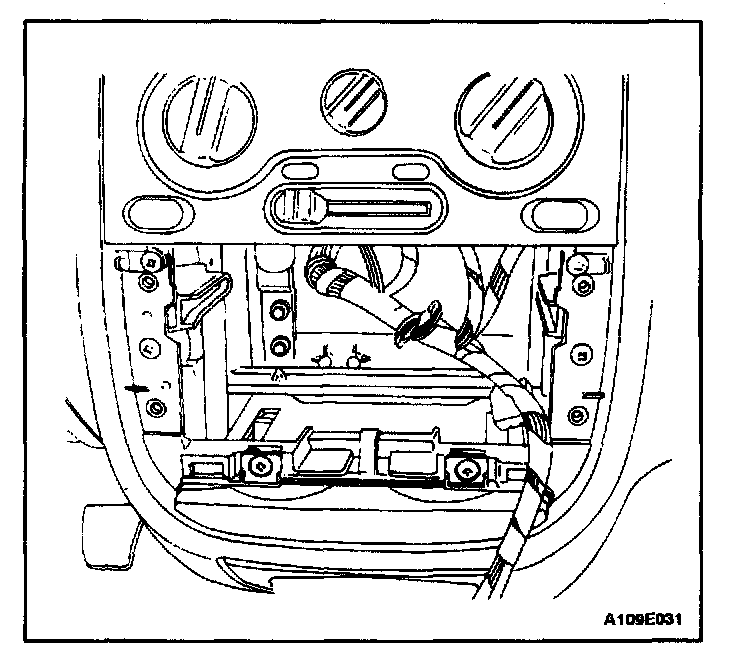 A109E031