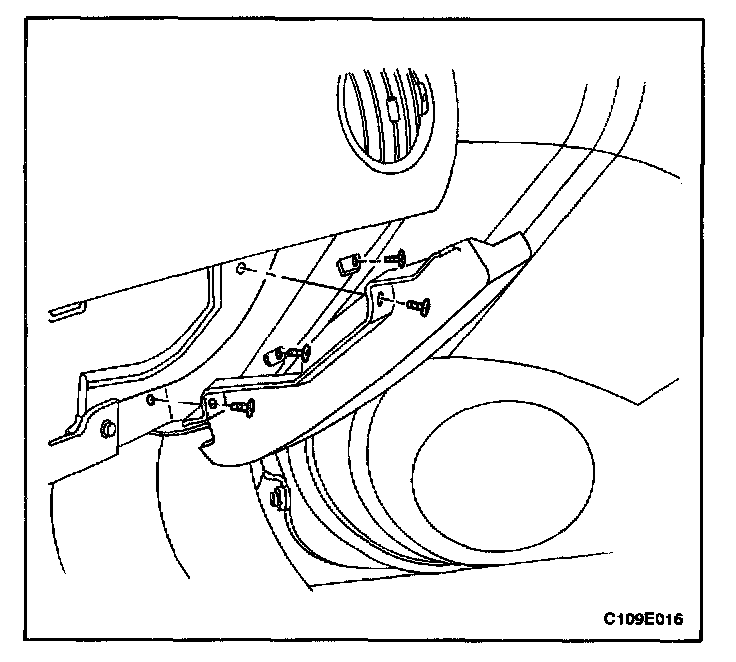 C109E016