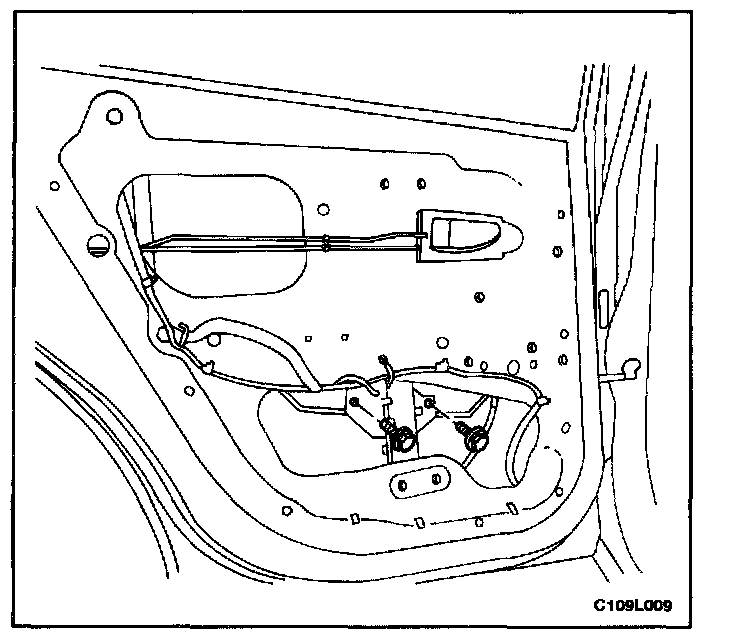 C109L009