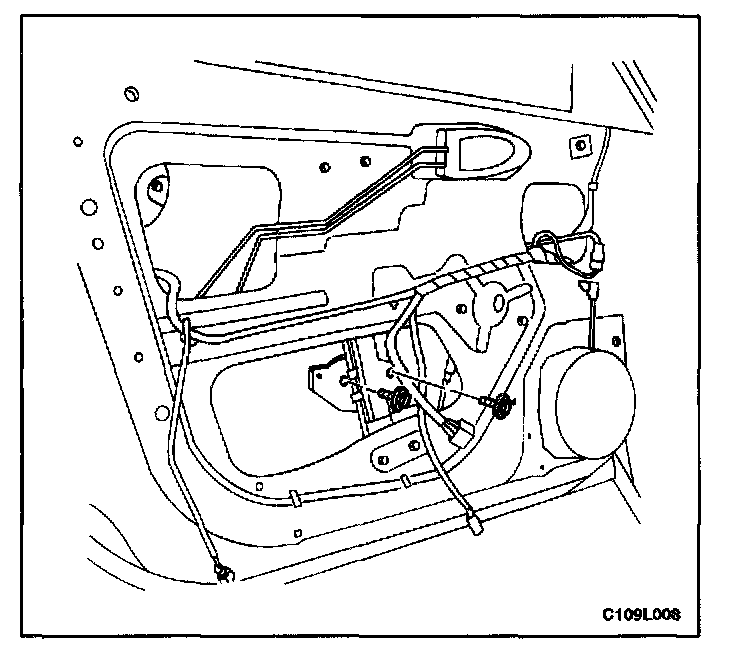 C109L008