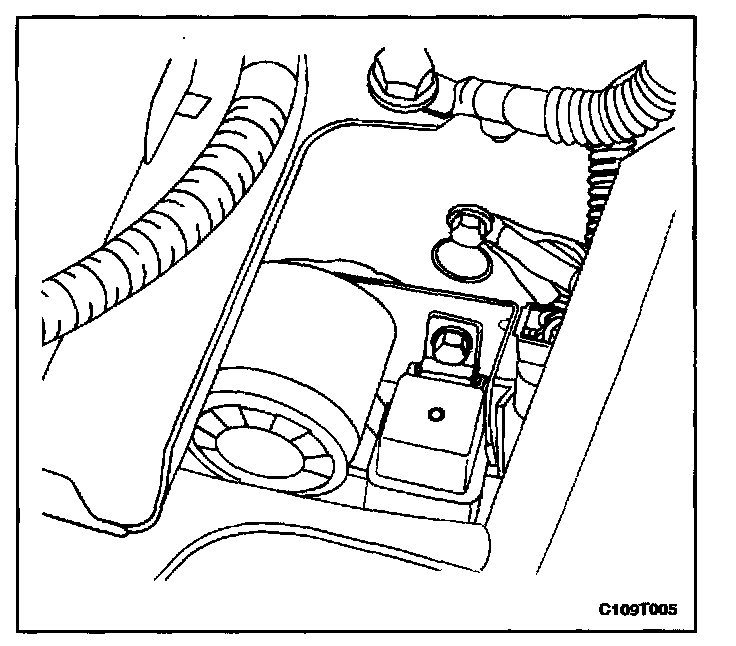 C109T005