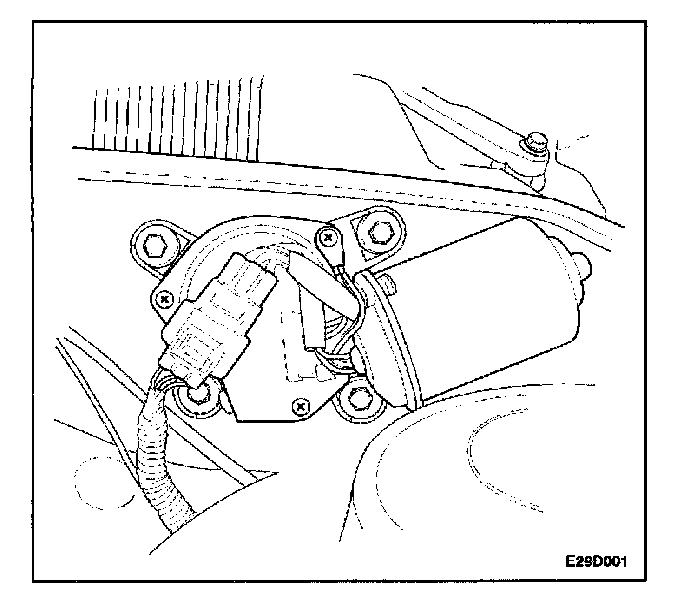 E29D001