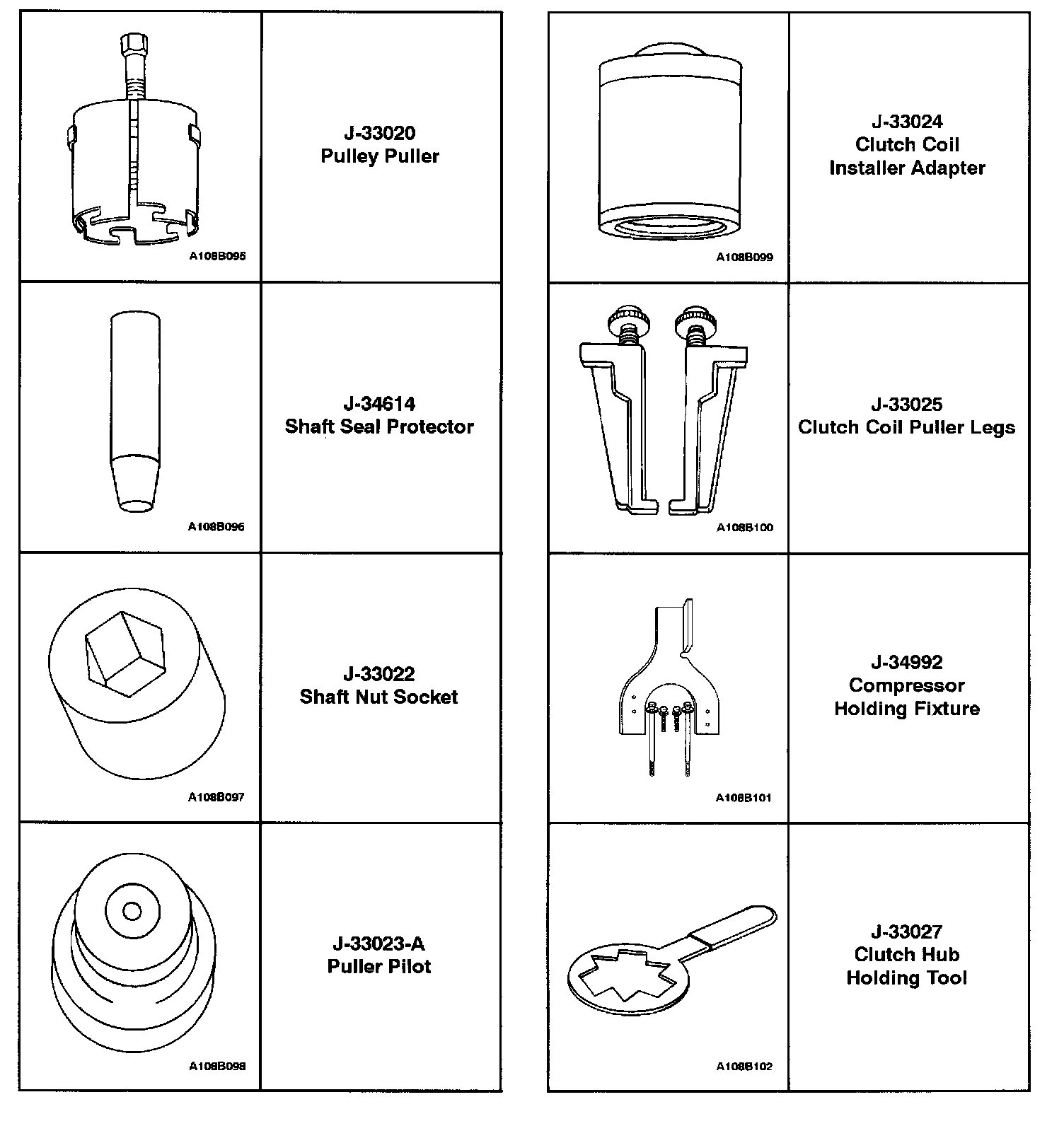 | | |
|---|---|
| A108B095 | J-33020 Pulley Puller |
| A108B096 | J-34614 Shaft Seal Protector |
| A108B097 | J-33022 Shaft Nut Socket |
| A108B098 | J-33023-A Puller Pilot |

| | |
|---|---|
| A108B099 | J-33024 Clutch Coil Installer Adapter |
| A108B100 | J-33025 Clutch Coil Puller Legs |
| A108B101 | J-34992 Compressor Holding Fixture |
| A108B102 | J-33027 Clutch Hub Holding Tool |