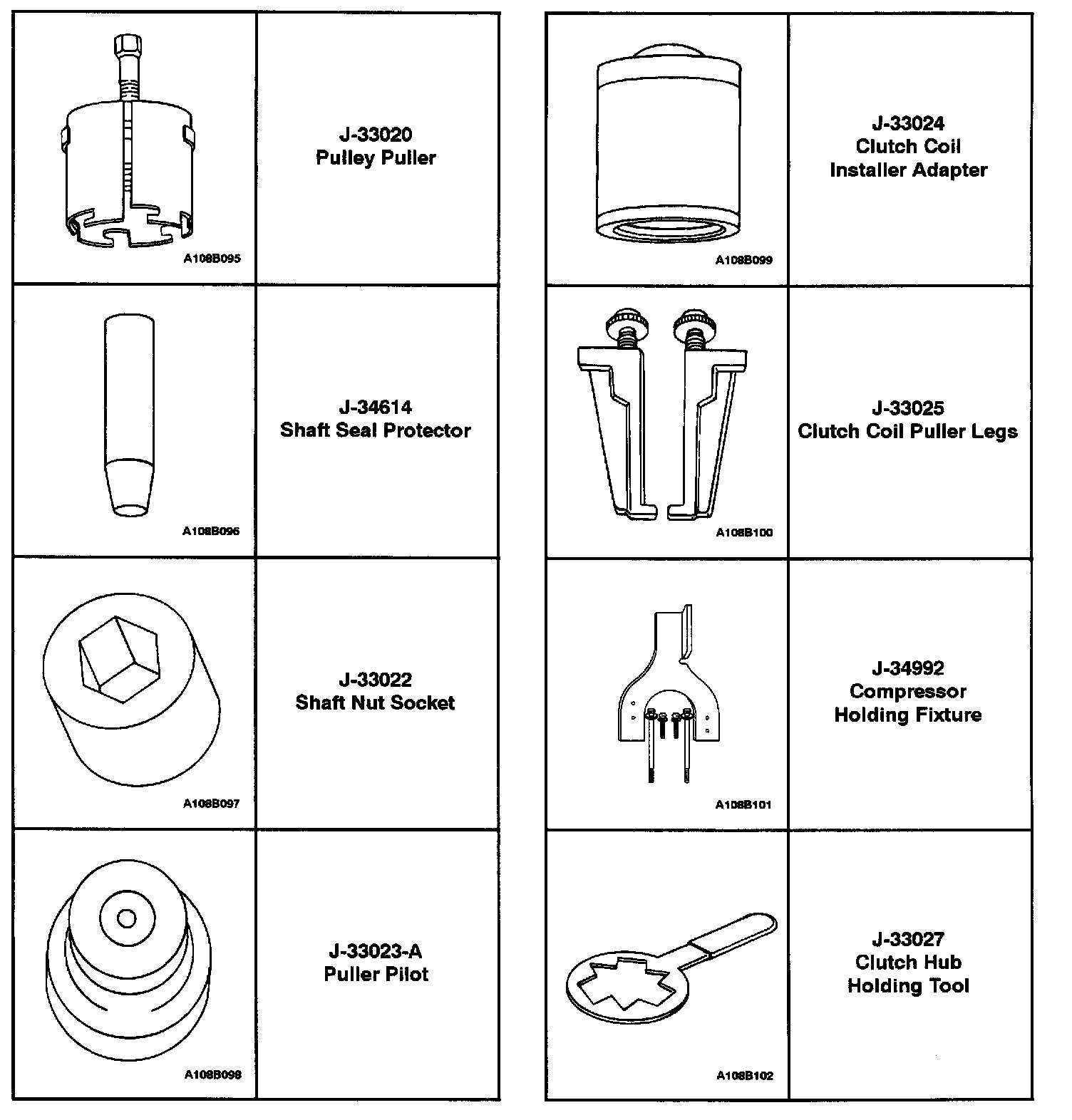 | | |
|---|---|
| A108B095 | J-33020 Pulley Puller |
| A108B096 | J-34614 Shaft Seal Protector |
| A108B097 | J-33022 Shaft Nut Socket |
| A108B098 | J-33023-A Puller Pilot |

| | |
|---|---|
| A108B099 | J-33024 Clutch Coil Installer Adapter |
| A108B100 | J-33025 Clutch Coil Puller Legs |
| A108B101 | J-34992 Compressor Holding Fixture |
| A108B102 | J-33027 Clutch Hub Holding Tool |