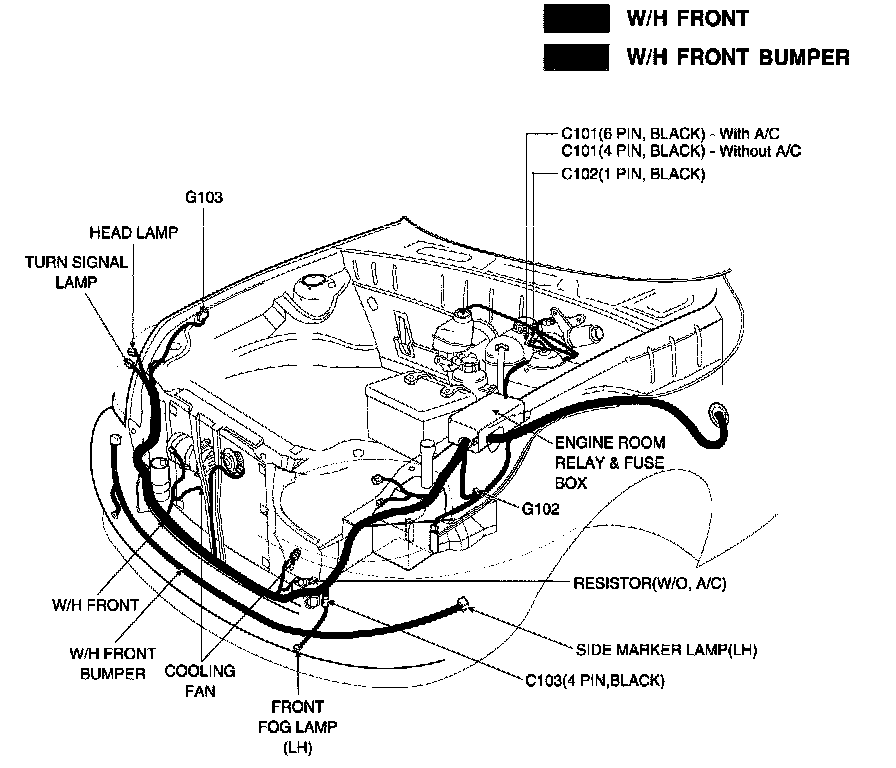 W/H FRONT
W/H FRONT BUMPER

C101(6 PIN, BLACK) - With A/C
C101(4 PIN, BLACK) - Without A/C
C102(1 PIN, BLACK)

G103
HEAD LAMP
TURN SIGNAL LAMP

ENGINE ROOM RELAY & FUSE BOX
G102
RESISTOR(W/O, A/C)
W/H FRONT
W/H FRONT BUMPER
COOLING FAN
SIDE MARKER LAMP(LH)
C103(4 PIN,BLACK)
FRONT FOG LAMP (LH)