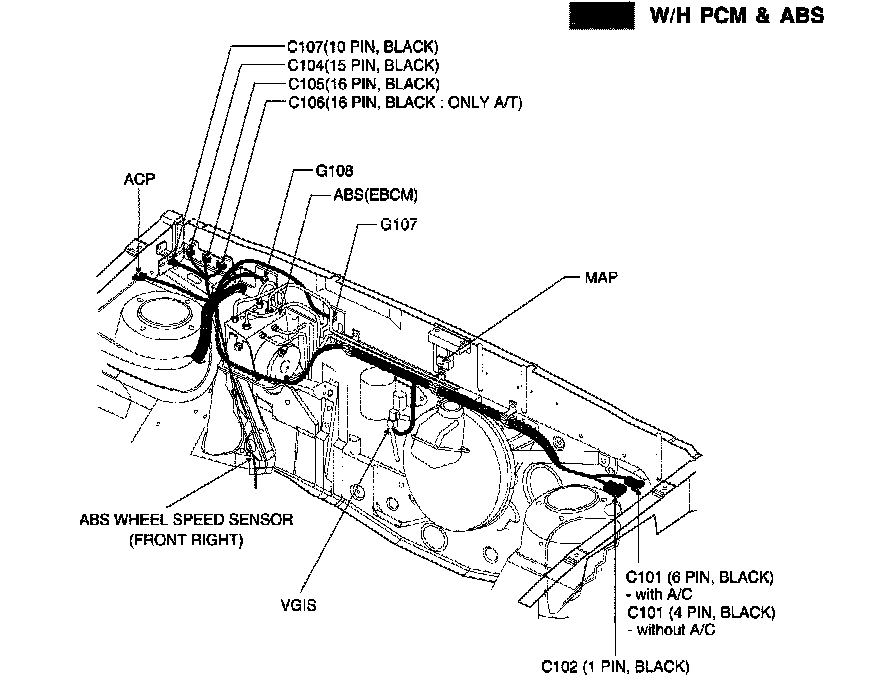 W/H PCM & ABS

C107(10 PIN, BLACK)
C104(15 PIN, BLACK)
C105(16 PIN, BLACK)
C106(16 PIN, BLACK : ONLY A/T)

ACP

G108
ABS(EBCM)
G107

MAP

ABS WHEEL SPEED SENSOR
(FRONT RIGHT)

VGIS

C101 (6 PIN, BLACK)
- with A/C
C101 (4 PIN, BLACK)
- without A/C

C102 (1 PIN, BLACK)