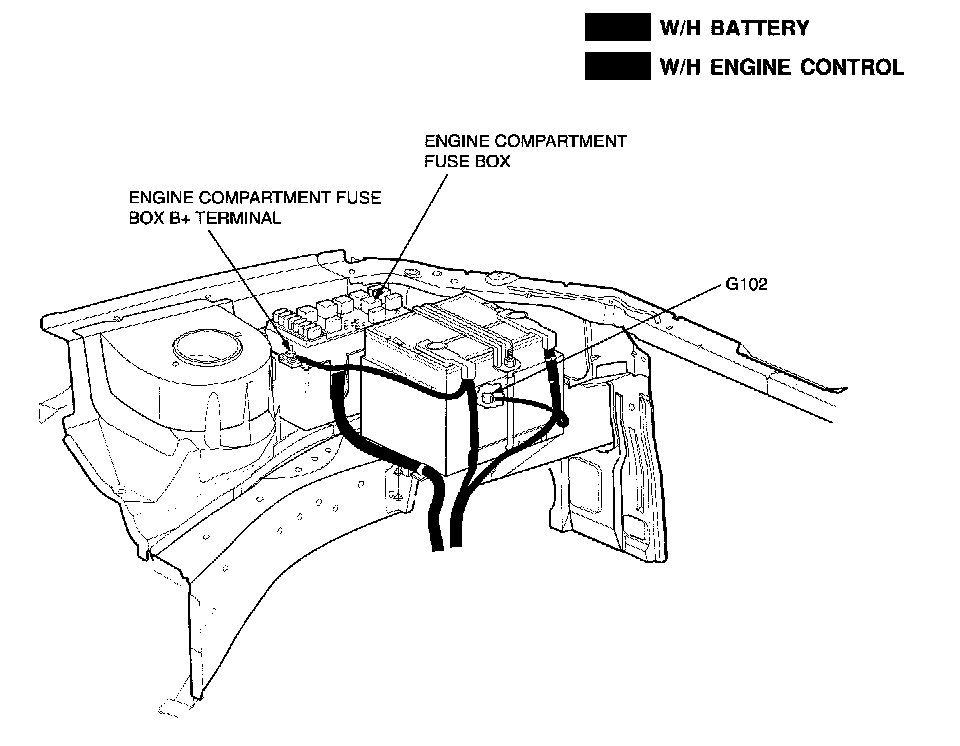 W/H BATTERY
W/H ENGINE CONTROL

ENGINE COMPARTMENT FUSE BOX

ENGINE COMPARTMENT FUSE BOX B+ TERMINAL

G102