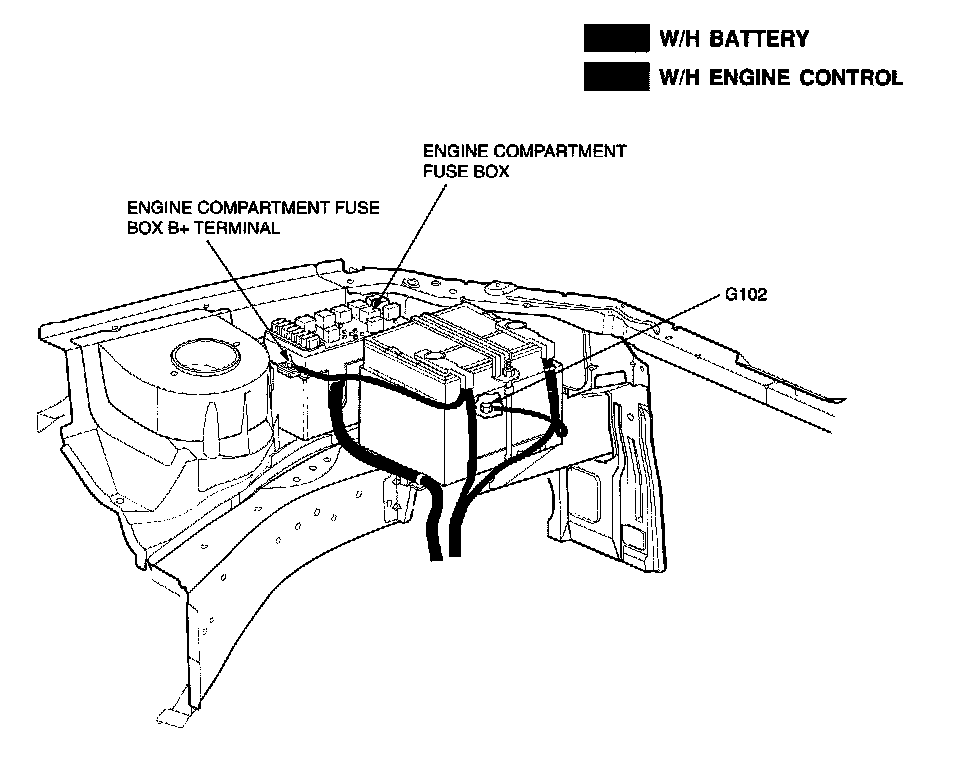 W/H BATTERY
W/H ENGINE CONTROL

ENGINE COMPARTMENT FUSE BOX

ENGINE COMPARTMENT FUSE BOX B+ TERMINAL

G102