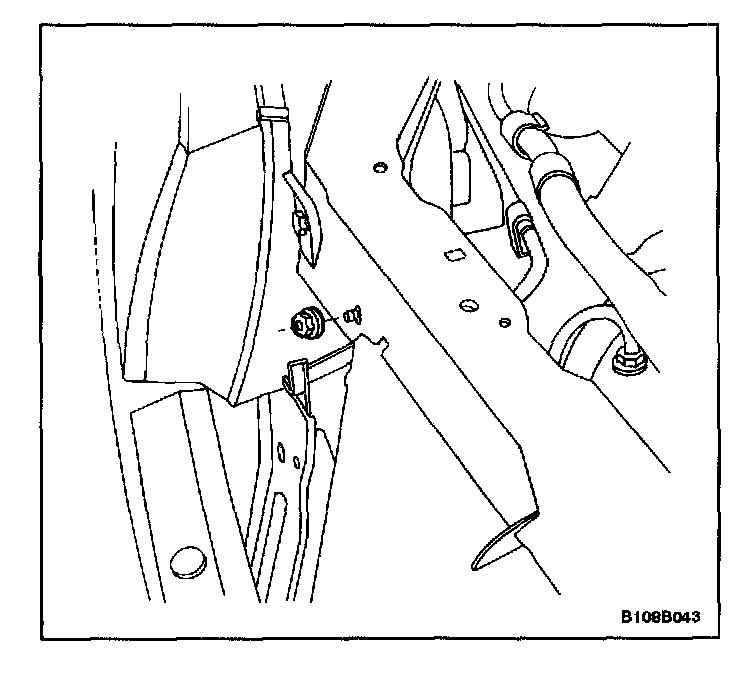 B108B043