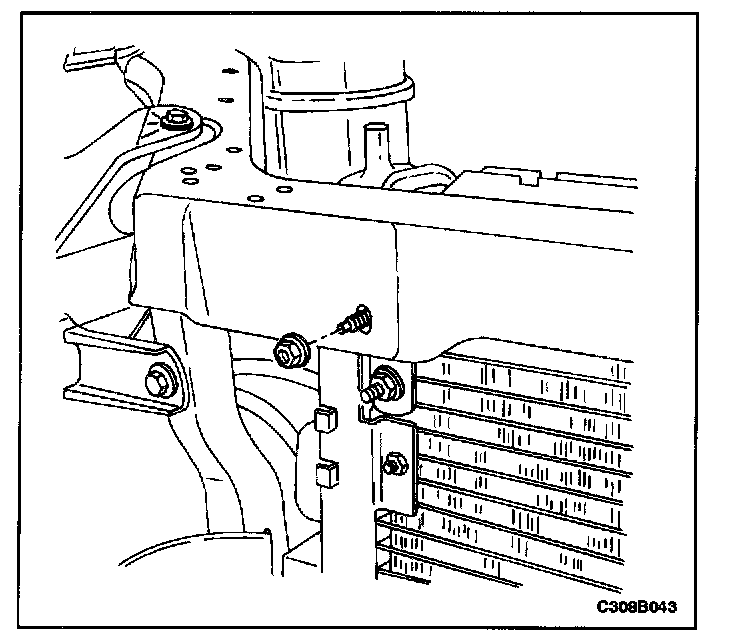 C308B043