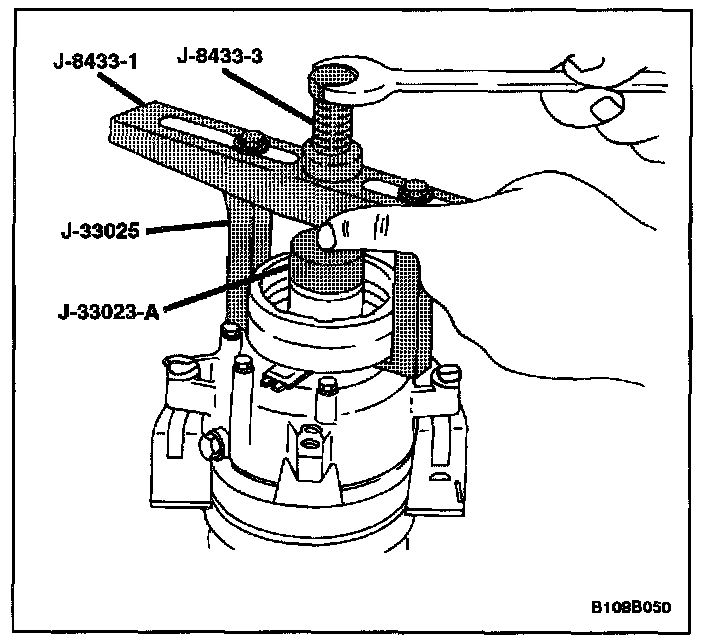 J-8433-1
J-8433-3
J-33025
J-33023-A
B109B050