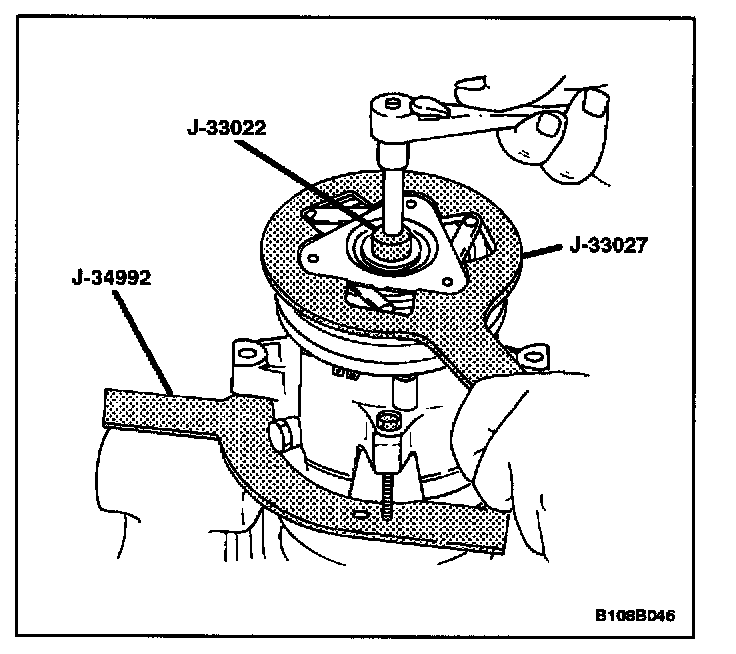 J-33022

J-33027

J-34992

B108B046