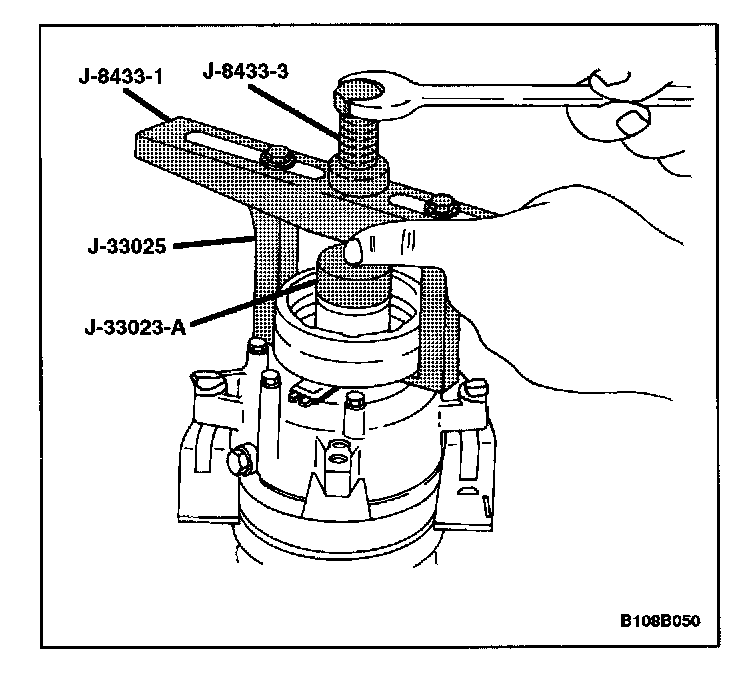 J-8433-1
J-8433-3
J-33025
J-33023-A
B108B050