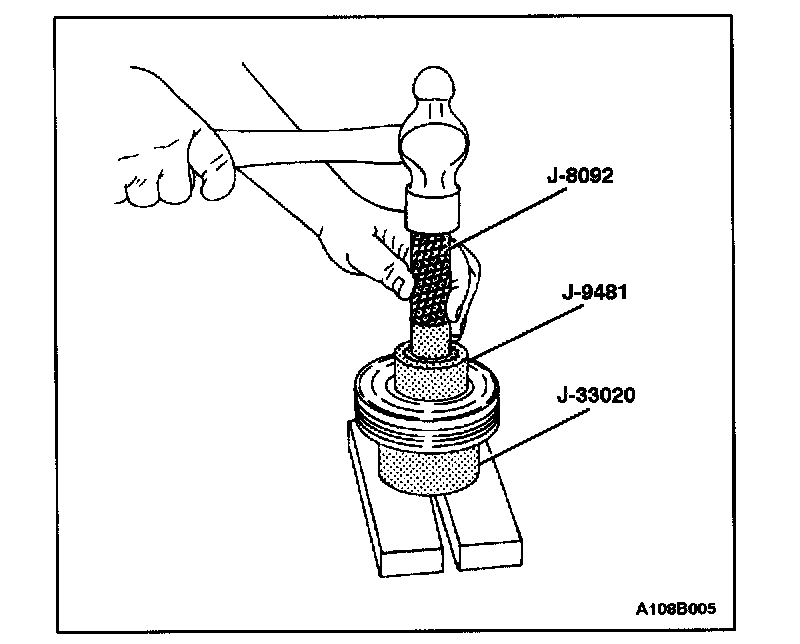 J-8092

J-9481

J-33020

A108B005