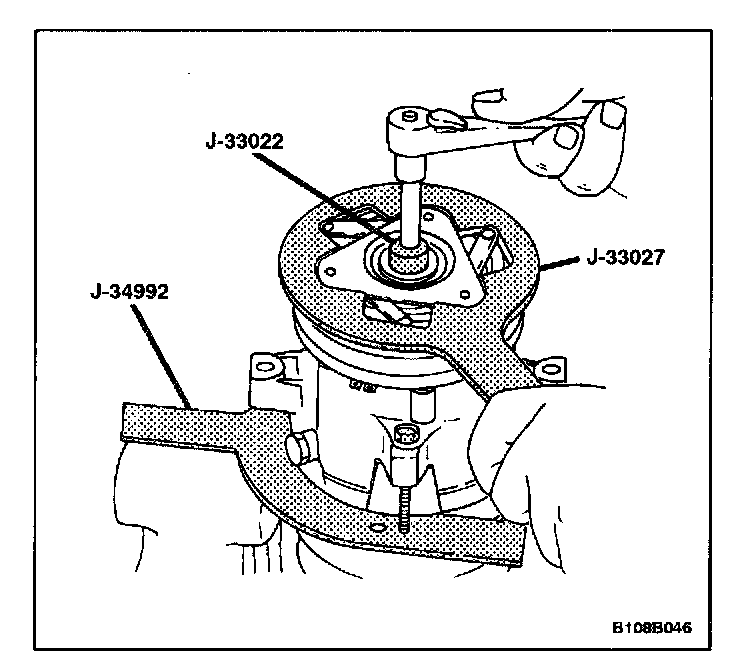 J-33022

J-33027

J-34992

B108B046