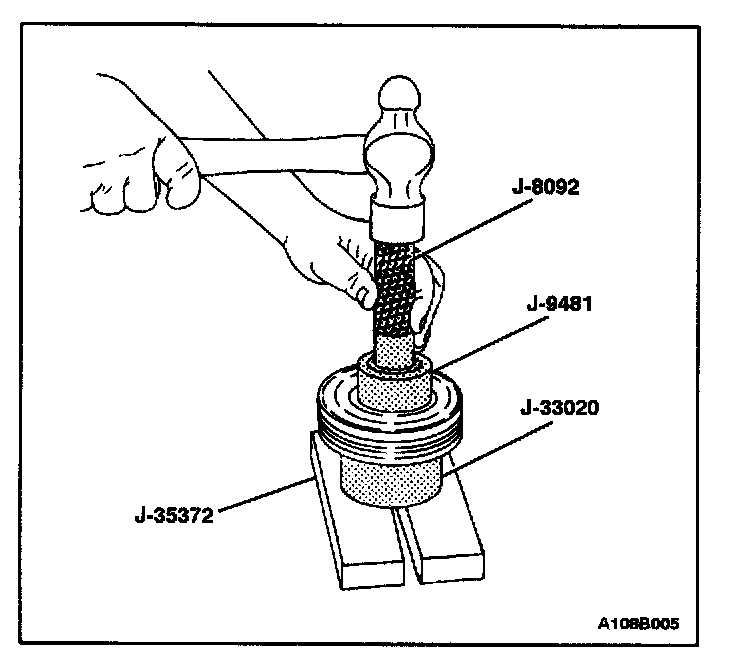 J-8092

J-9481

J-33020

J-35372

A108B005