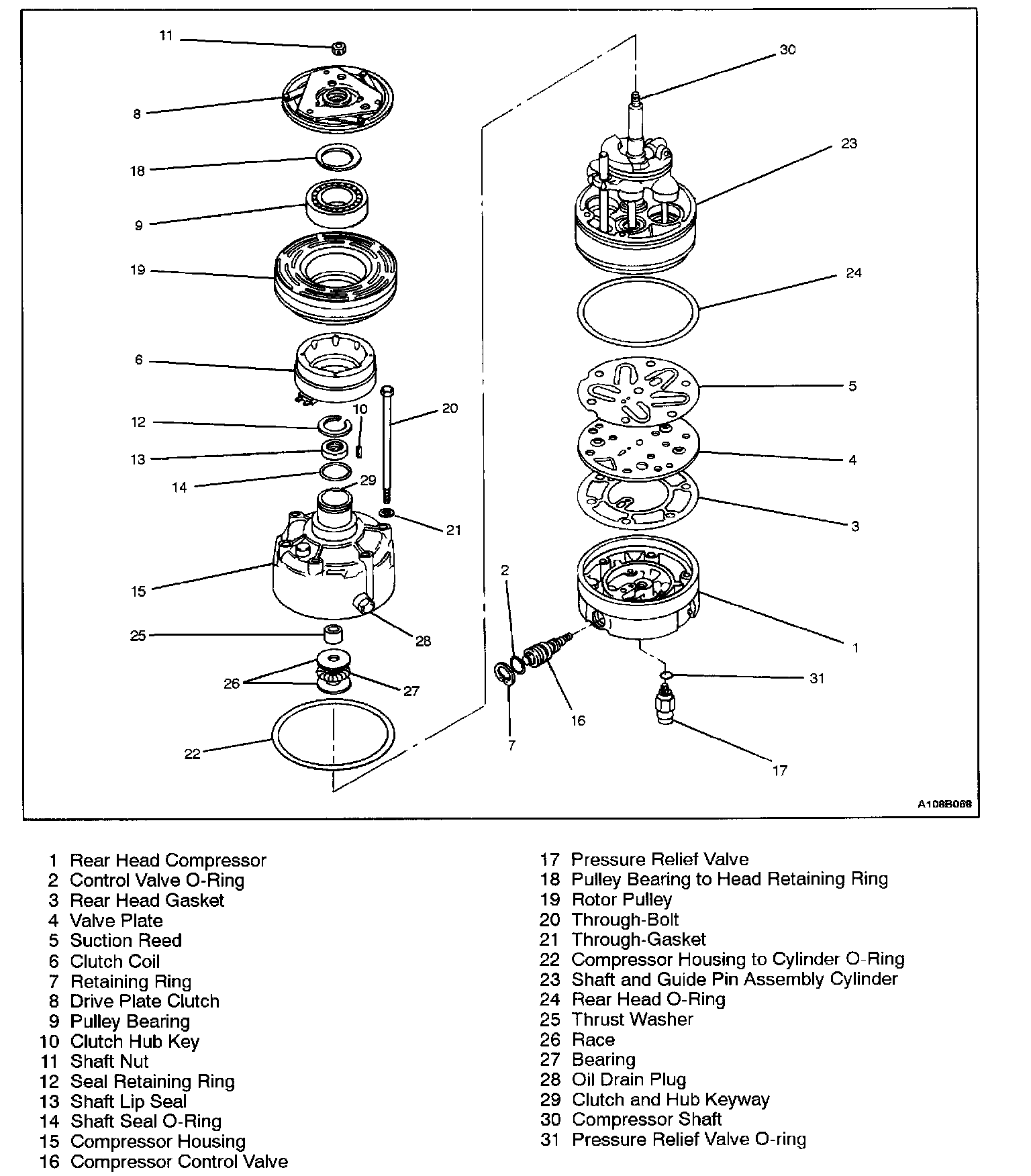 11
8
18
9
19
6
12
10
20
13
14
29
21
15
25
28
26
27
22
30
23
24
5
4
3
2
1
31
16
7
17
A108B068

1 Rear Head Compressor
2 Control Valve O-Ring
3 Rear Head Gasket
4 Valve Plate
5 Suction Reed
6 Clutch Coil
7 Retaining Ring
8 Drive Plate Clutch
9 Pulley Bearing
10 Clutch Hub Key
11 Shaft Nut
12 Seal Retaining Ring
13 Shaft Lip Seal
14 Shaft Seal O-Ring
15 Compressor Housing
16 Compressor Control Valve

17 Pressure Relief Valve
18 Pulley Bearing to Head Retaining Ring
19 Rotor Pulley
20 Through-Bolt
21 Through-Gasket
22 Compressor Housing to Cylinder O-Ring
23 Shaft and Guide Pin Assembly Cylinder
24 Rear Head O-Ring
25 Thrust Washer
26 Race
27 Bearing
28 Oil Drain Plug
29 Clutch and Hub Keyway
30 Compressor Shaft
31 Pressure Relief Valve O-ring