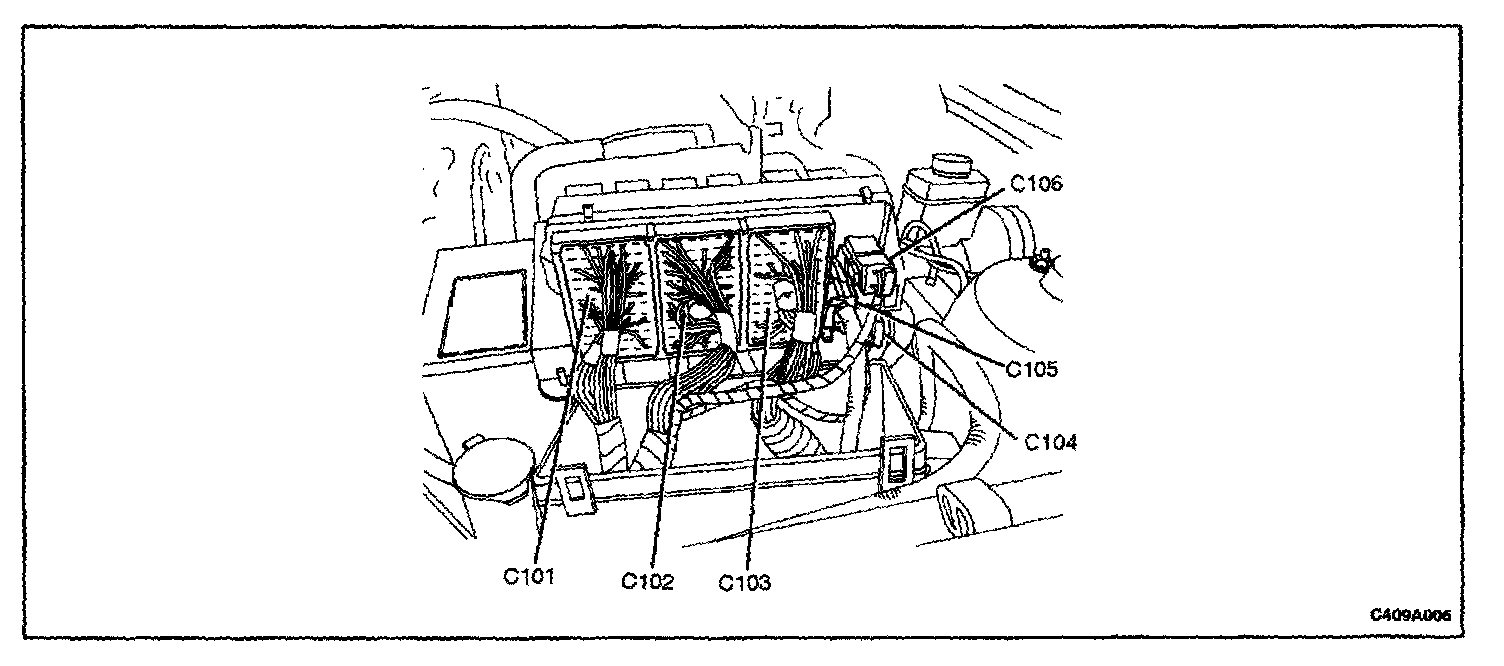 C106
C105
C104
C101
C102
C103
C409A006