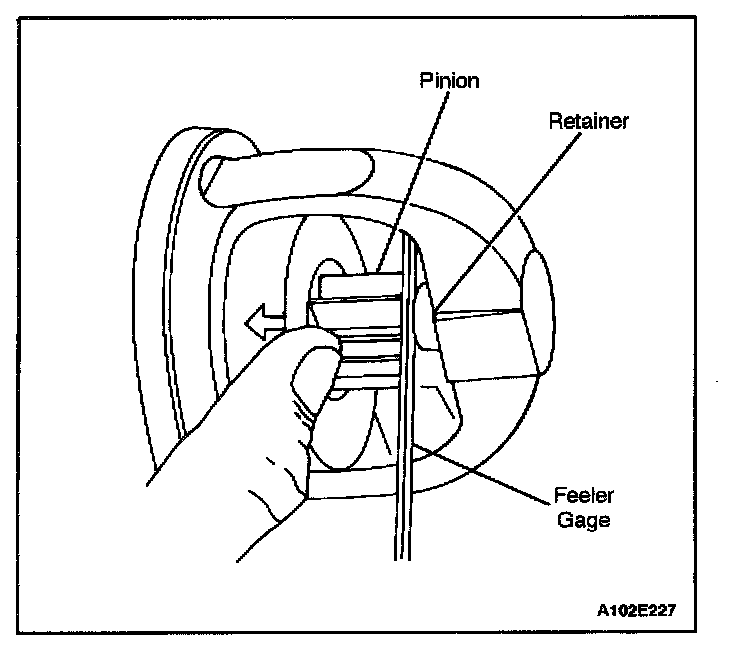 Pinion

Retainer

Feeler Gage

A102E227