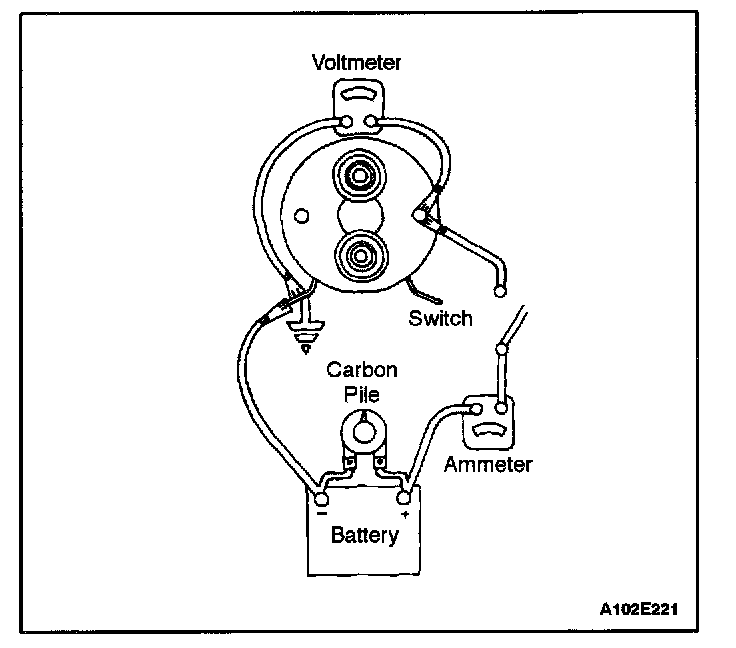 Voltmeter

Switch

Carbon Pile

Ammeter

−

+

Battery

A102E221