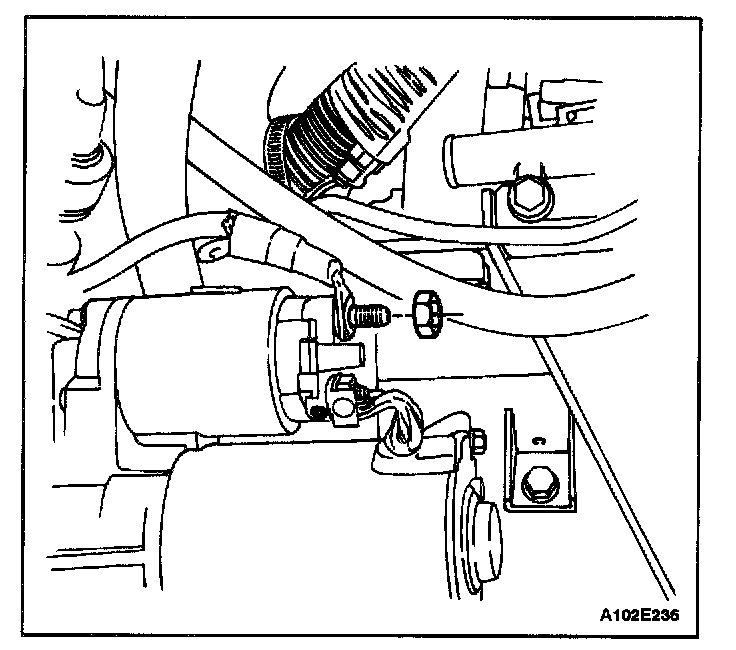 A102E236