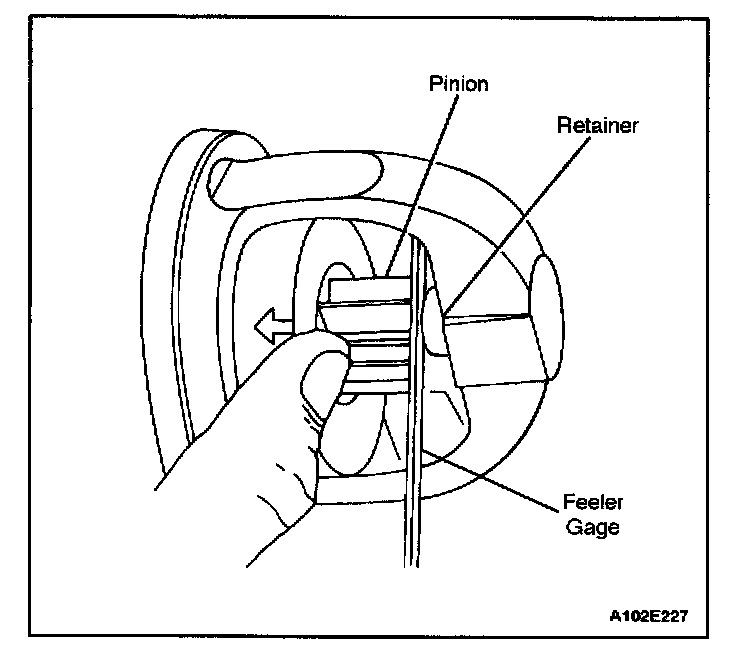 Pinion

Retainer

Feeler Gage

A102E227