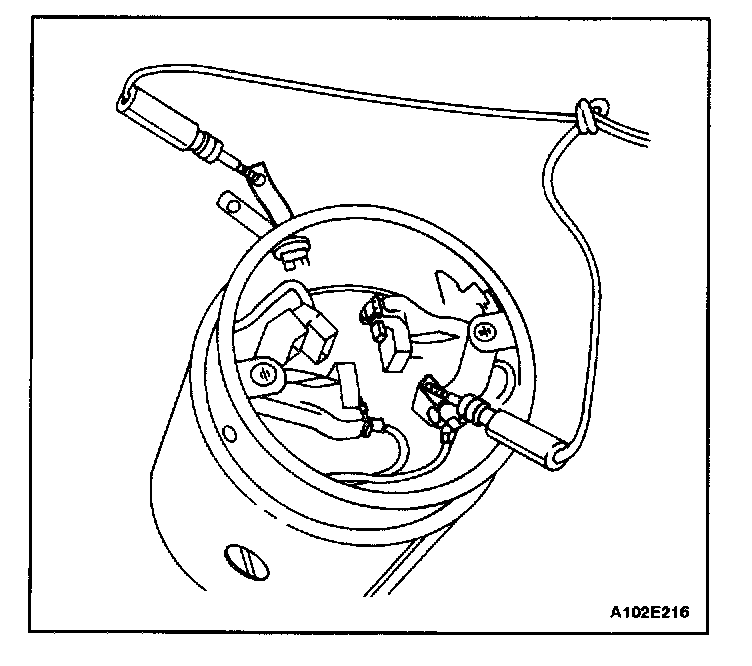 A102E216