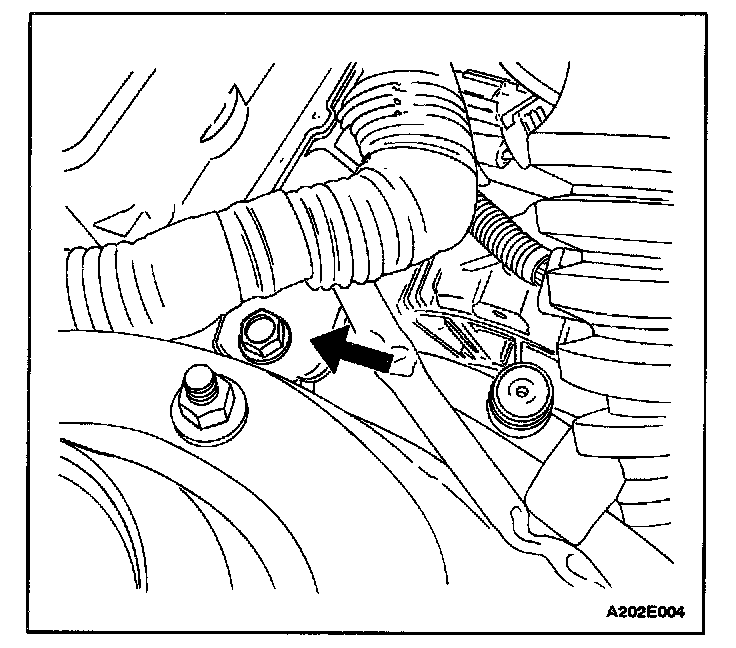 A202E004