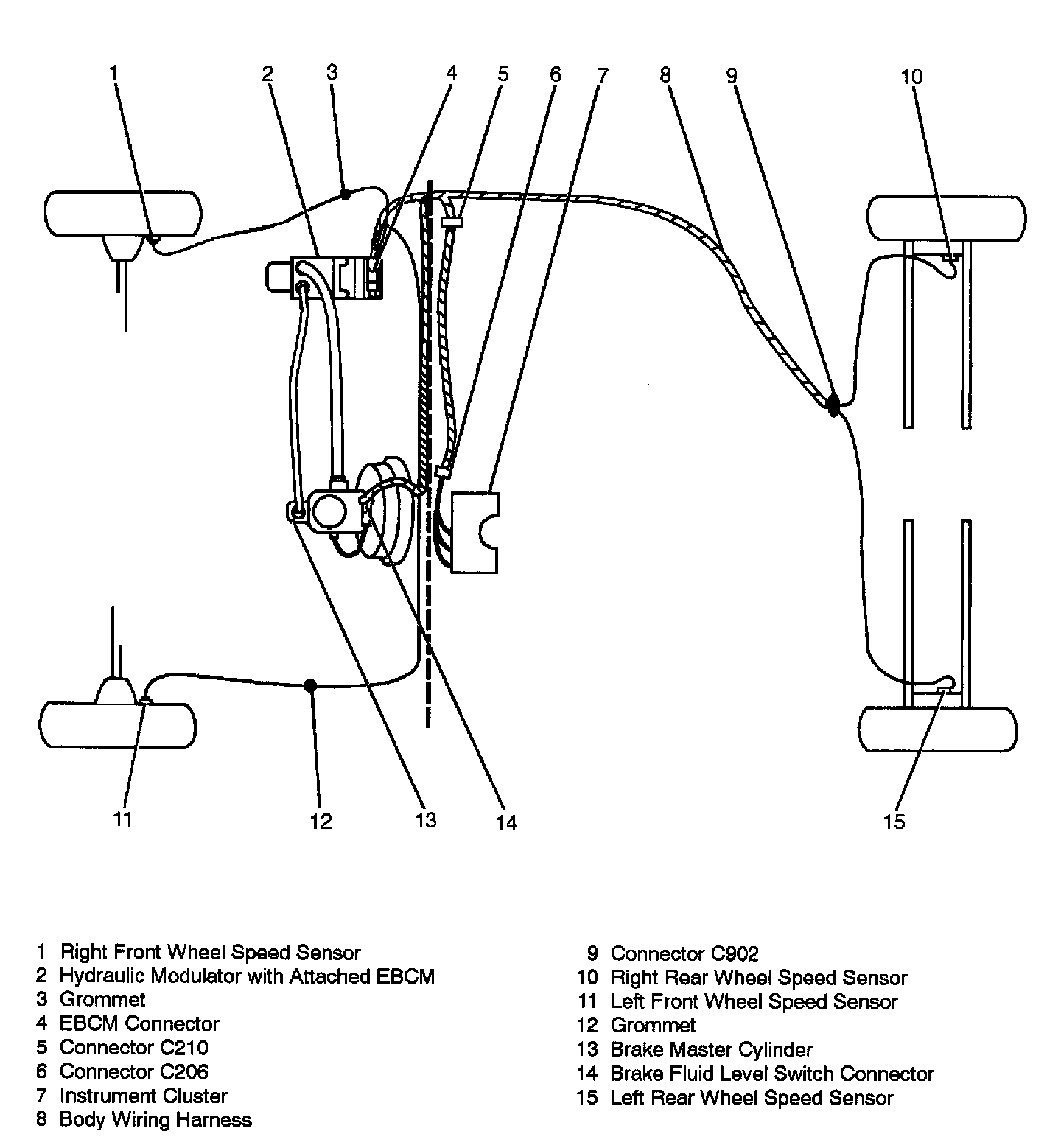 1 2 3 4 5 6 7 8 9 10

11 12 13 14 15

1 Right Front Wheel Speed Sensor
2 Hydraulic Modulator with Attached EBCM
3 Grommet
4 EBCM Connector
5 Connector C210
6 Connector C206
7 Instrument Cluster
8 Body Wiring Harness

9 Connector C902
10 Right Rear Wheel Speed Sensor
11 Left Front Wheel Speed Sensor
12 Grommet
13 Brake Master Cylinder
14 Brake Fluid Level Switch Connector
15 Left Rear Wheel Speed Sensor