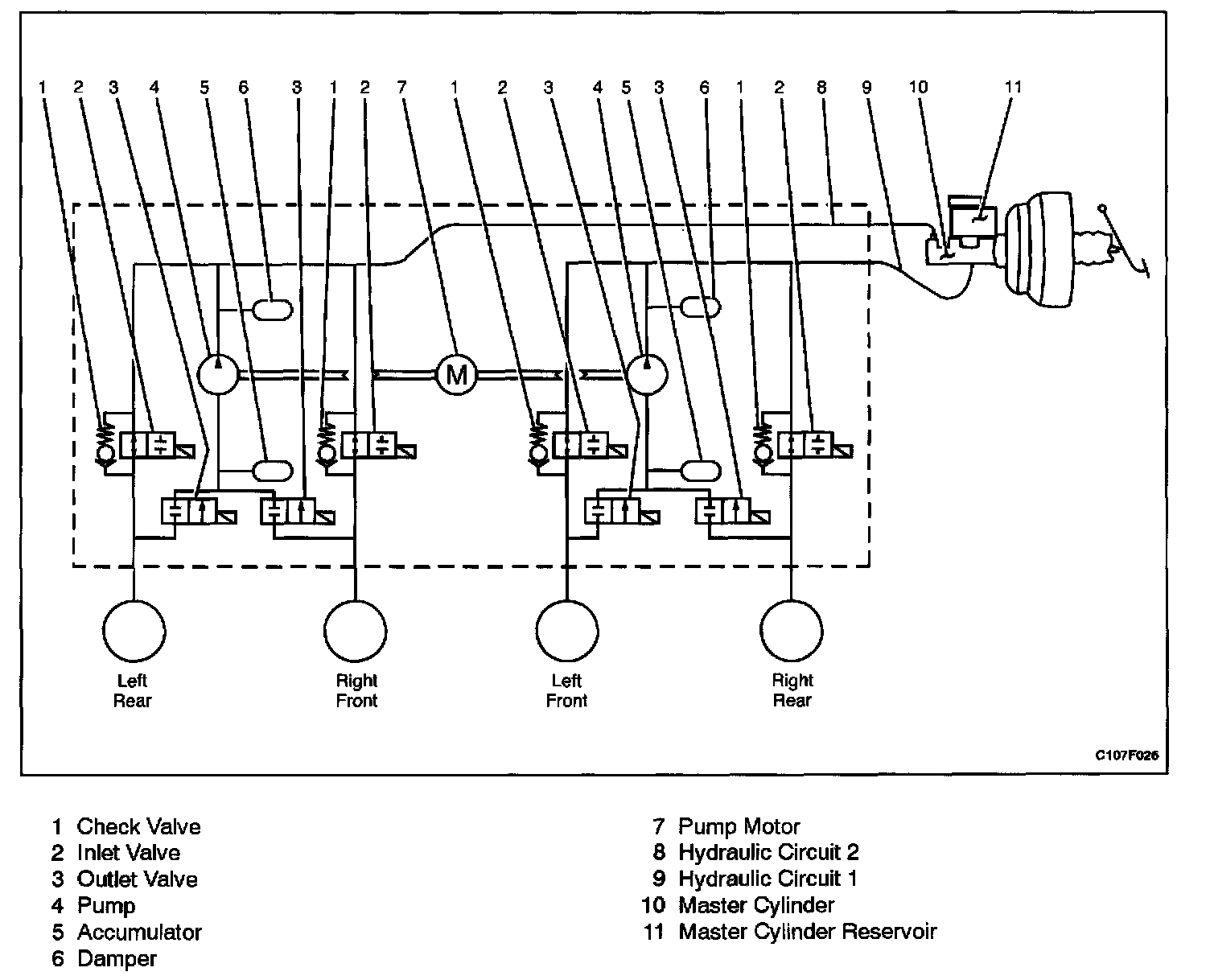 1 2 3 4 5 6 3 1 2 7 1 2 3 4 5 3 6 1 2 8 9 10 11

M

Left Rear

Right Front

Left Front

Right Rear

C107F026

1 Check Valve
2 Inlet Valve
3 Outlet Valve
4 Pump
5 Accumulator
6 Damper

7 Pump Motor
8 Hydraulic Circuit 2
9 Hydraulic Circuit 1
10 Master Cylinder
11 Master Cylinder Reservoir