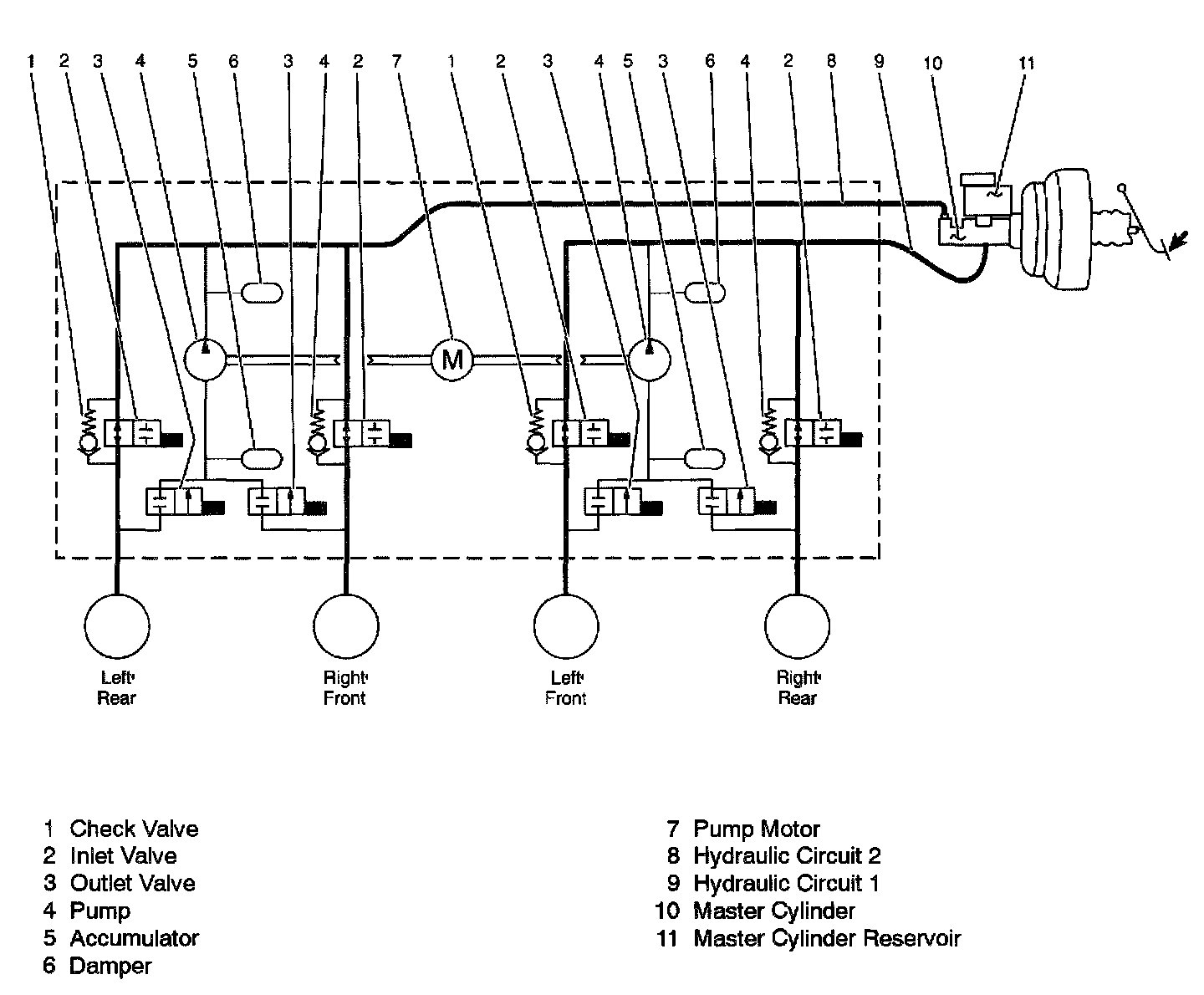 1 2 3 4 5 6 3 4 2 7 1 2 3 4 5 3 6 4 2 8 9 10 11

M

Left Rear

Right Front

Left Front

Right Rear

1 Check Valve
2 Inlet Valve
3 Outlet Valve
4 Pump
5 Accumulator
6 Damper

7 Pump Motor
8 Hydraulic Circuit 2
9 Hydraulic Circuit 1
10 Master Cylinder
11 Master Cylinder Reservoir