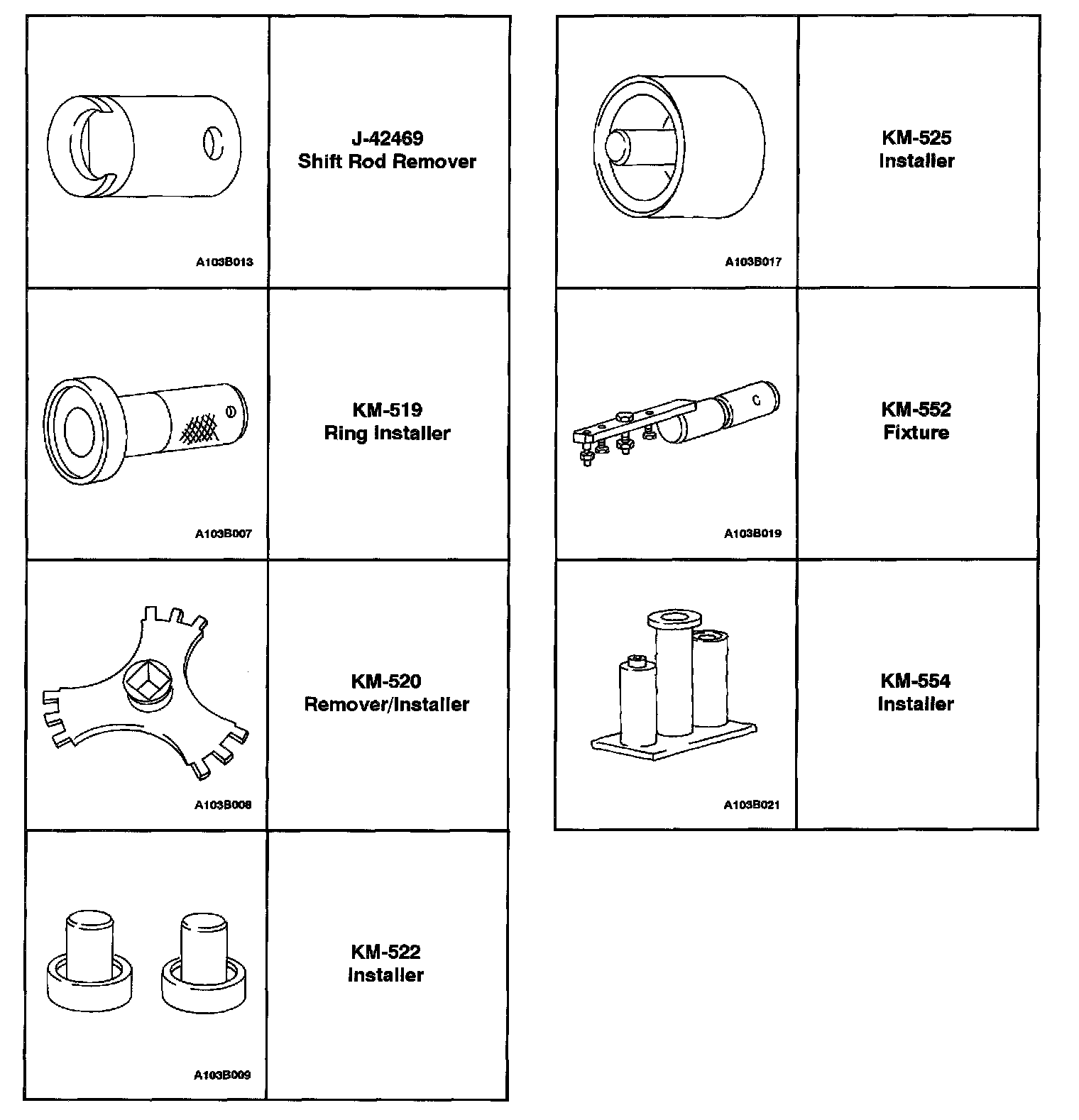 | | |
|---|---|
| A103B013 | J-42469 Shift Rod Remover |
| A103B007 | KM-519 Ring Installer |
| A103B008 | KM-520 Remover/Installer |
| A103B009 | KM-522 Installer |

| | |
|---|---|
| A103B017 | KM-525 Installer |
| A103B019 | KM-552 Fixture |
| A103B021 | KM-554 Installer |