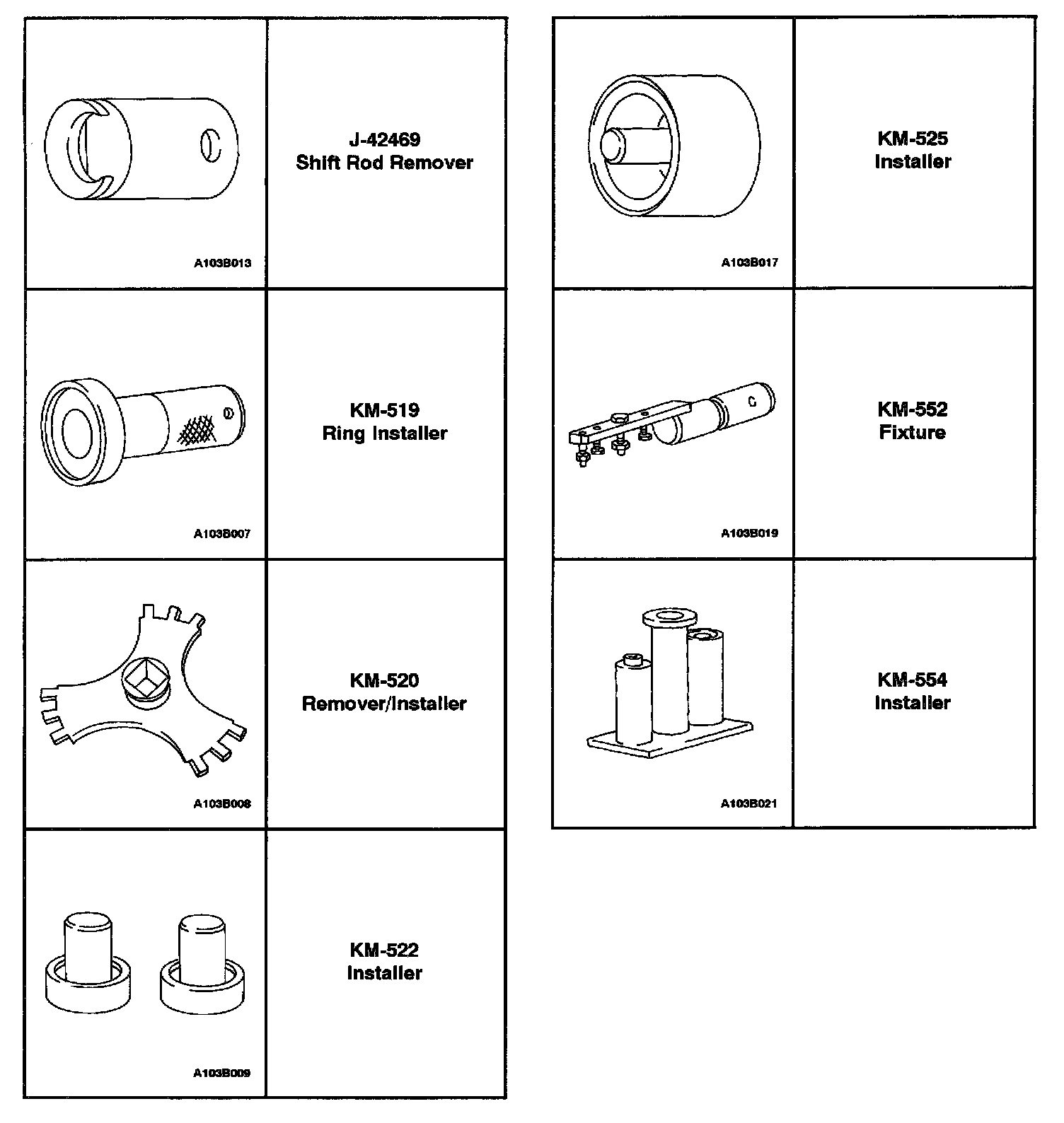 | | |
|---|---|
| A103B013 | J-42469 Shift Rod Remover |
| A103B007 | KM-519 Ring Installer |
| A103B008 | KM-520 Remover/Installer |
| A103B009 | KM-522 Installer |

| | |
|---|---|
| A103B017 | KM-525 Installer |
| A103B019 | KM-552 Fixture |
| A103B021 | KM-554 Installer |