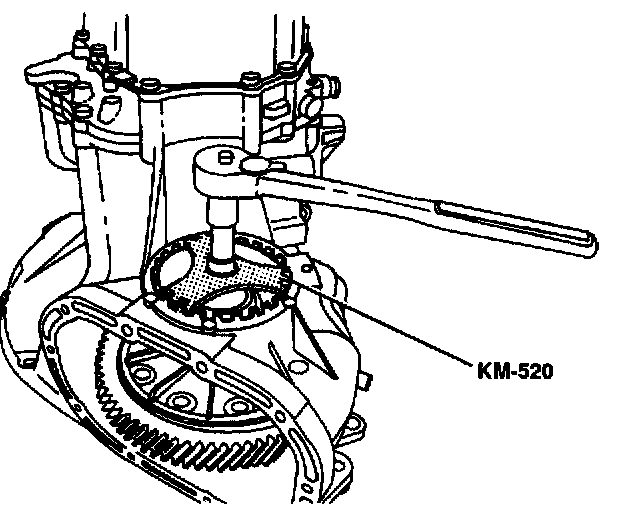 KM-520